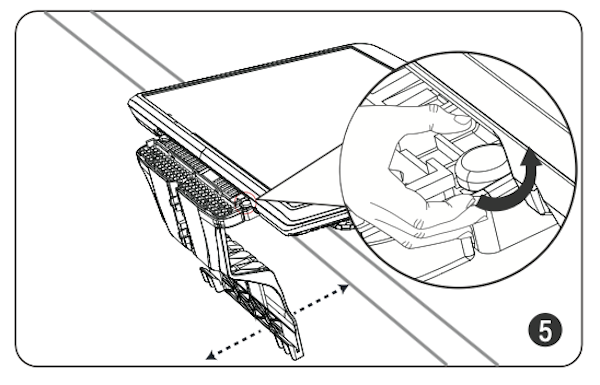 5