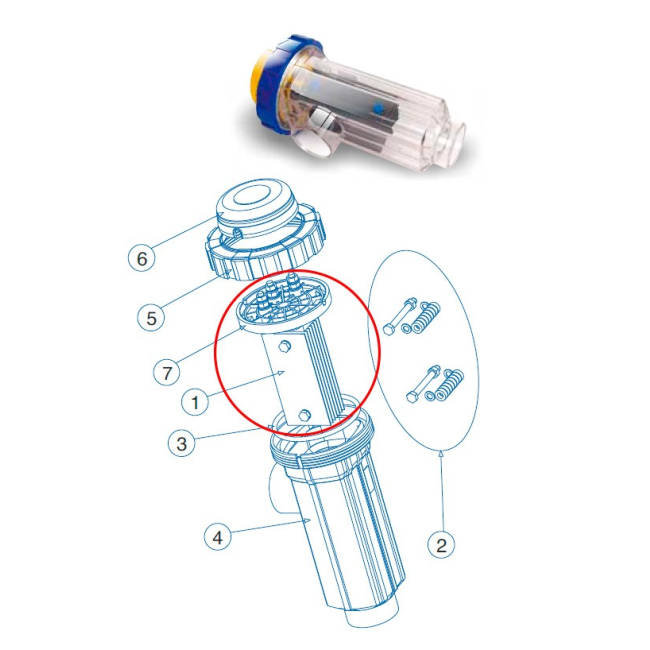 6
5
7
1
3
4
2