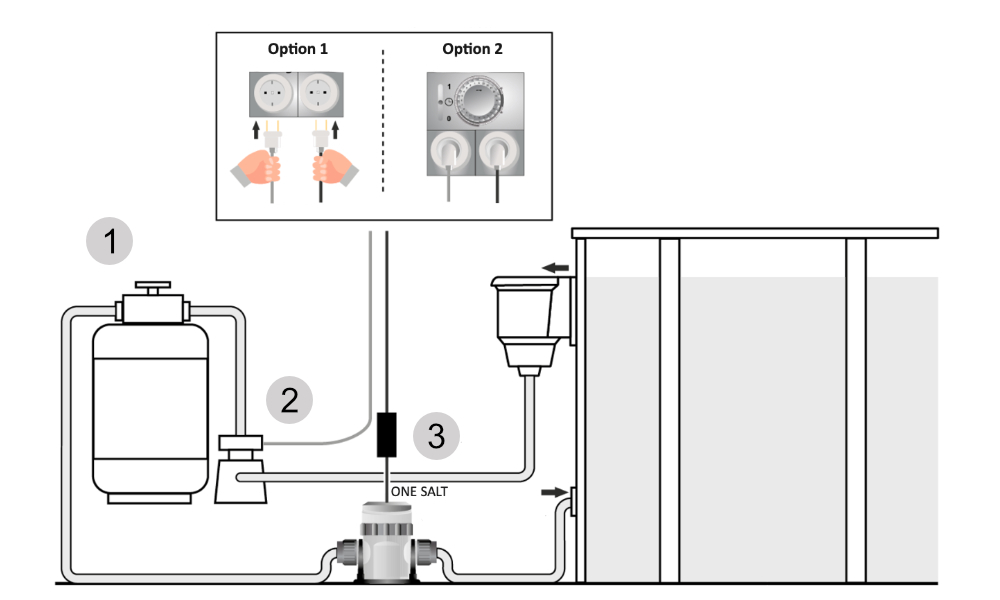 Option 1

Option 2

1
0

1

2

3

ONE SALT