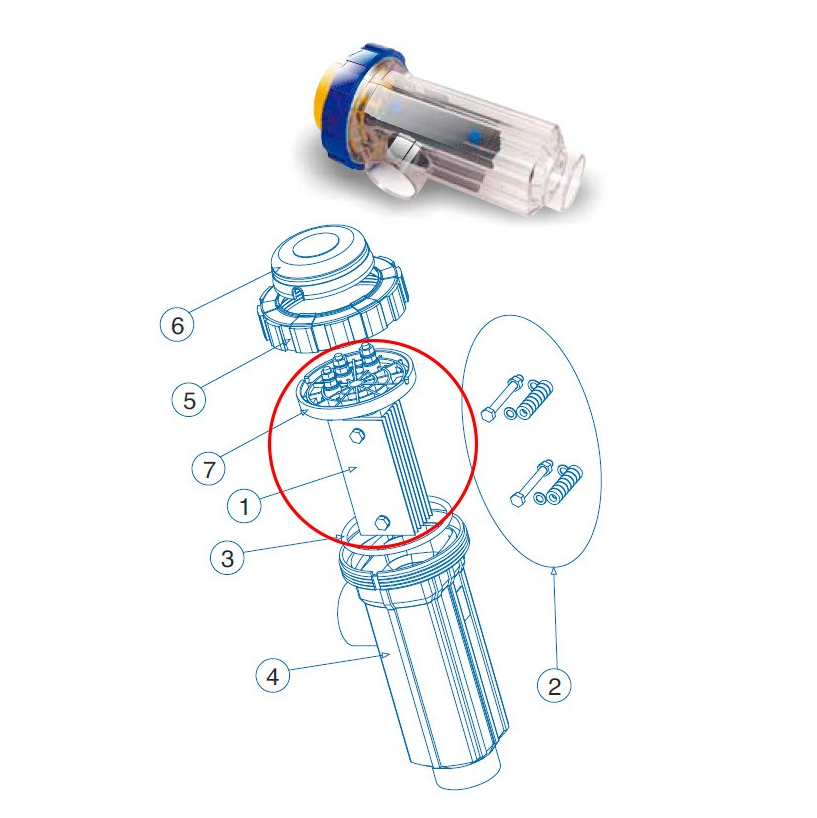 6
5
7
1
3
4
2